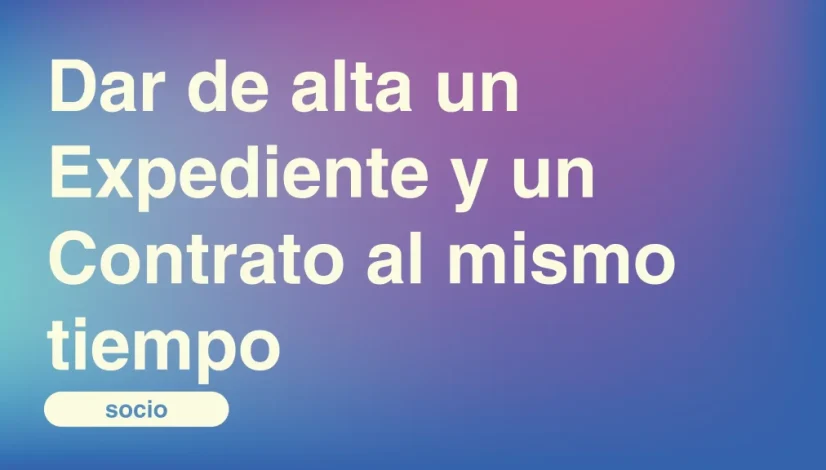 Dar de alta un Expediente y un Contrato al mismo tiempo

socio